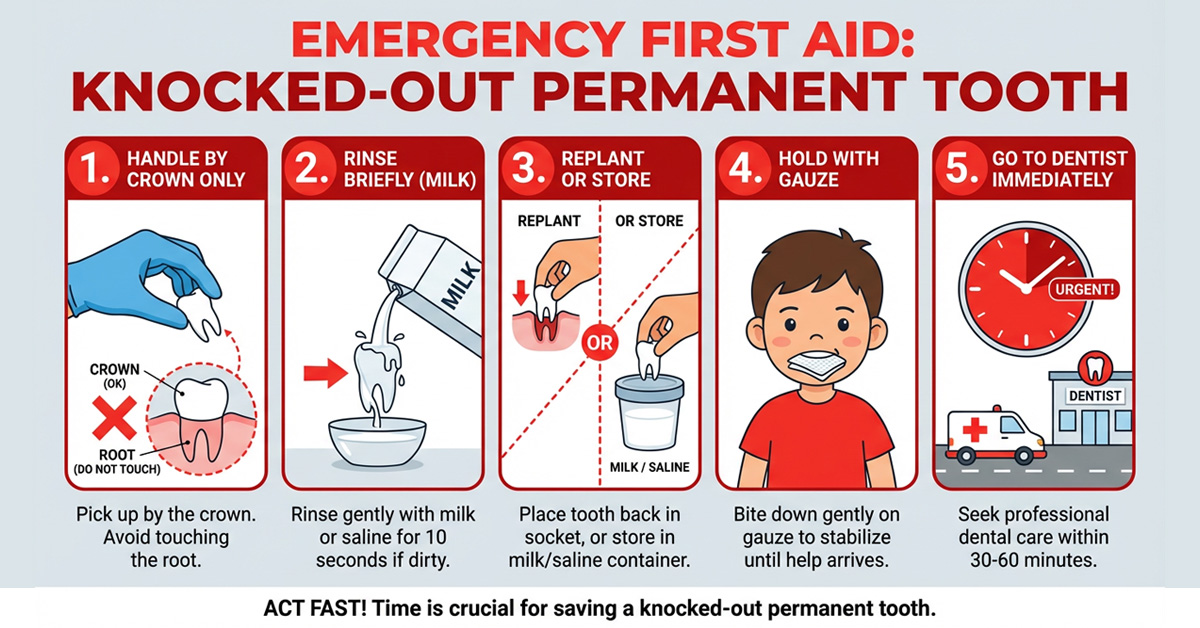 EMERGENCY FIRST AID:
KNOCKED-OUT PERMANENT TOOTH

1. HANDLE BY CROWN ONLY

CROWN
(OK)

ROOT
(DO NOT TOUCH)

Pick up by the crown. Avoid touching the root.

2. RINSE BRIEFLY (MILK)

MILK

Rinse gently with milk or saline for 10 seconds if dirty.

3. REPLANT OR STORE

REPLANT

OR STORE

OR

MILK / SALINE

Place tooth back in socket, or store in milk/saline container.

4. HOLD WITH GAUZE

Bite down gently on gauze to stabilize until help arrives.

5. GO TO DENTIST IMMEDIATELY

URGENT!

DENTIST

Seek professional dental care within 30-60 minutes.

ACT FAST! Time is crucial for saving a knocked-out permanent tooth.